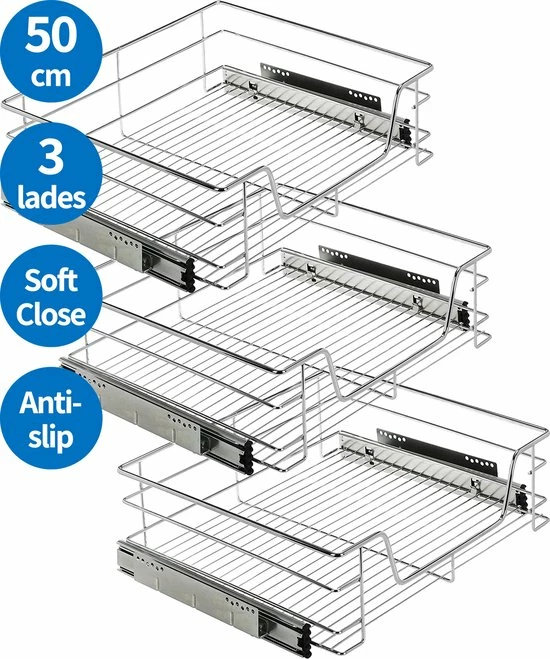 50 cm

3 lades

Soft Close

Anti-slip