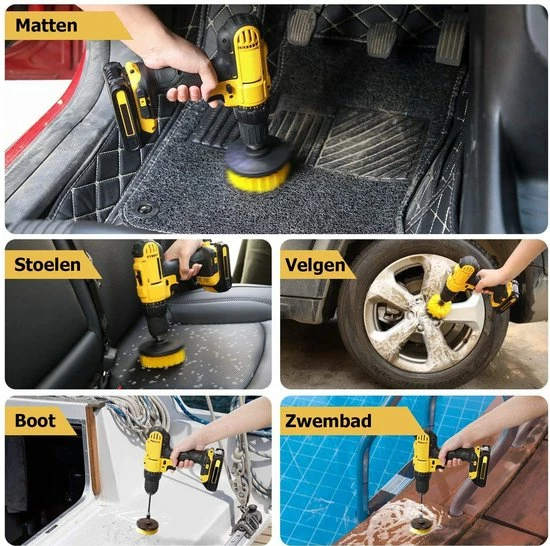 Matten

Stoelen

Velgen

Boot

Zwembad